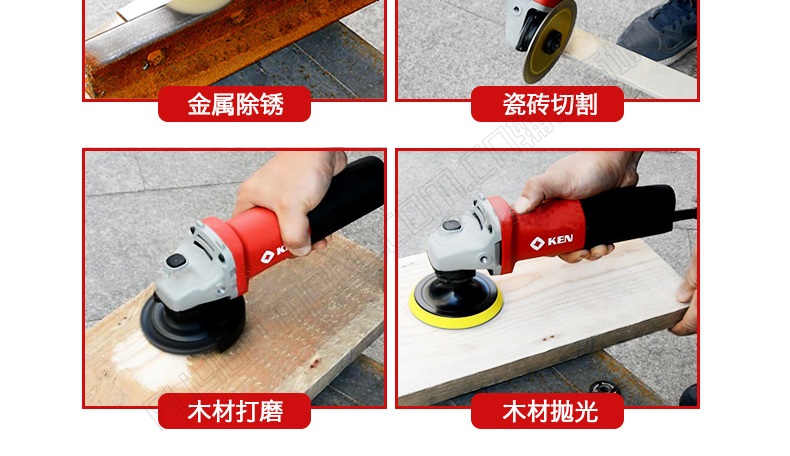 金属除锈

瓷砖切割

KEN

KEN

木材打磨

木材抛光