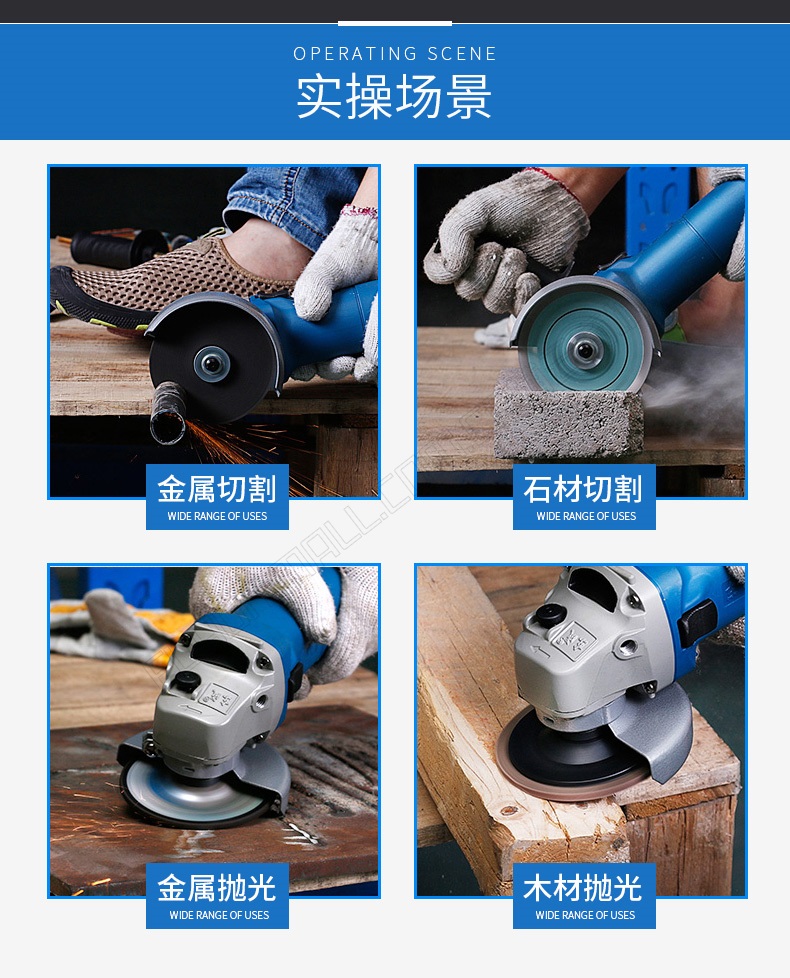 OPERATING SCENE
实操场景

金属切割
WIDE RANGE OF USES

石材切割
WIDE RANGE OF USES

金属抛光
WIDE RANGE OF USES

木材抛光
WIDE RANGE OF USES